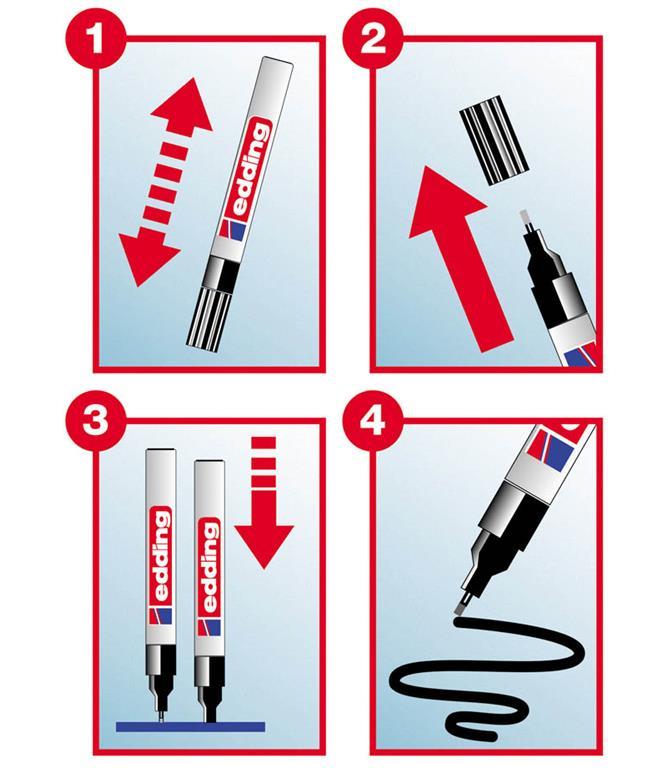 1

edding

2

3

edding

edding

4